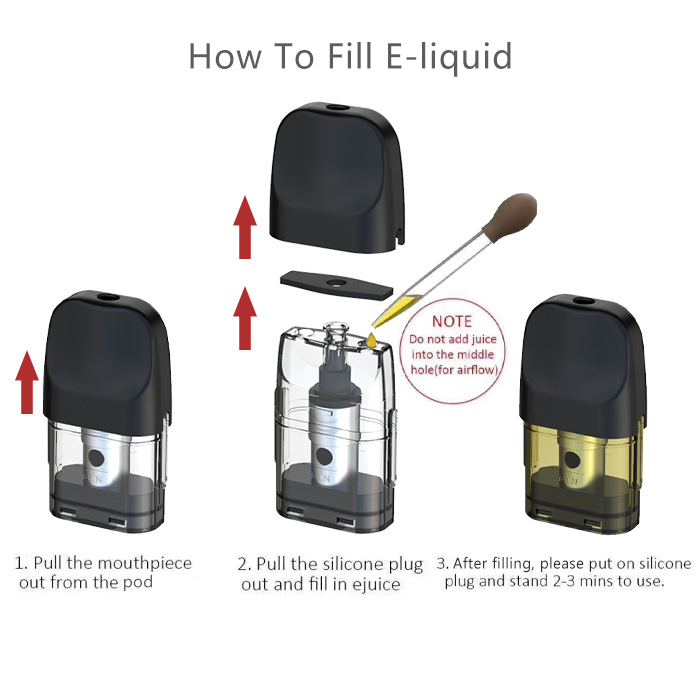 How To Fill E-liquid

NOTE
Do not add juice into the middle hole(for airflow)

1. Pull the mouthpiece out from the pod

2. Pull the silicone plug out and fill in ejuice

3. After filling, please put on silicone plug and stand 2-3 mins to use.